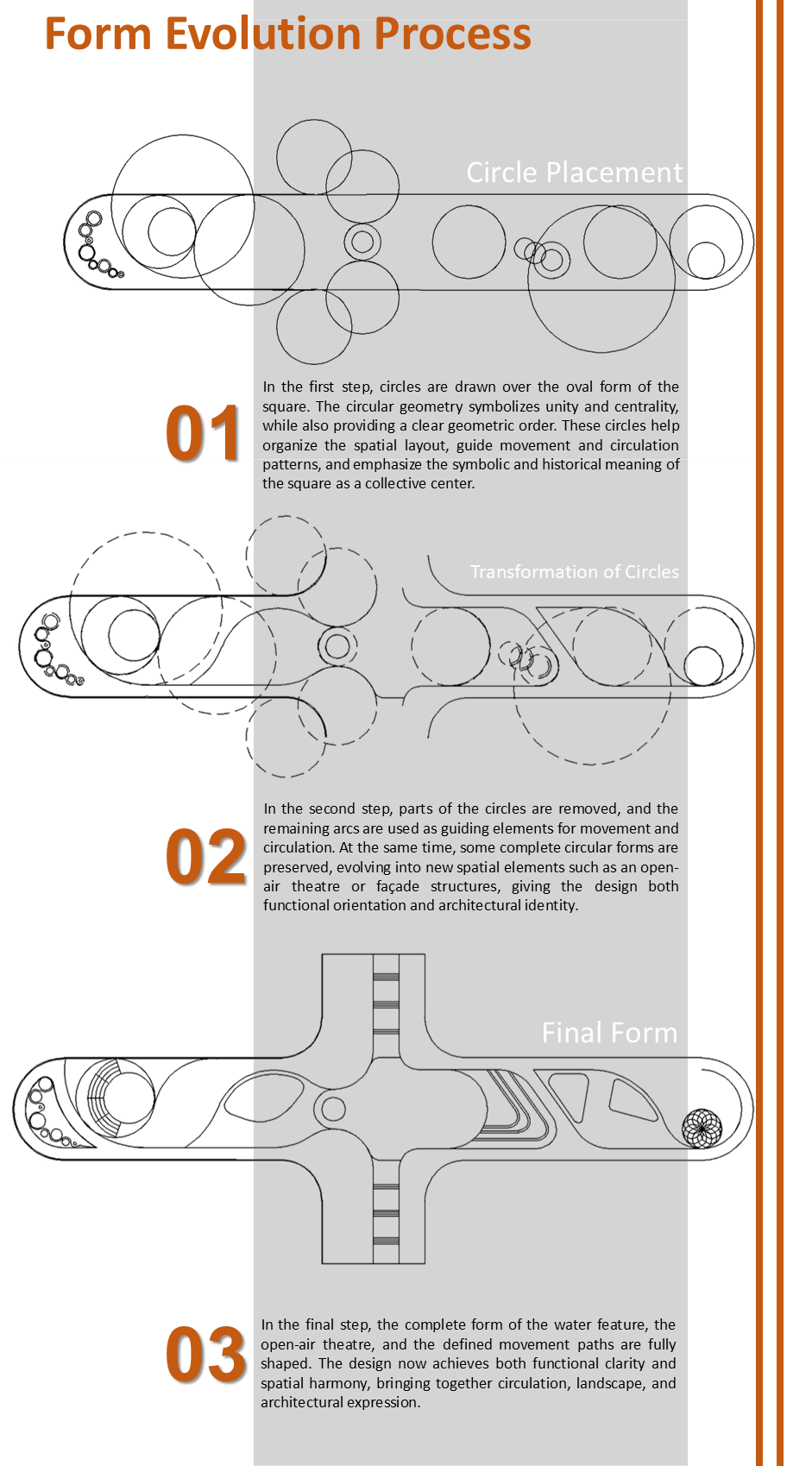 Form Evolution Process

Circle Placement

01

In the first step, circles are drawn over the oval form of the square. The circular geometry symbolizes unity and centrality, while also providing a clear geometric order. These circles help organize the spatial layout, guide movement and circulation patterns, and emphasize the symbolic and historical meaning of the square as a collective center.

Transformation of Circles

02

In the second step, parts of the circles are removed, and the remaining arcs are used as guiding elements for movement and circulation. At the same time, some complete circular forms are preserved, evolving into new spatial elements such as an open-air theatre or façade structures, giving the design both functional orientation and architectural identity.

Final Form

03

In the final step, the complete form of the water feature, the open-air theatre, and the defined movement paths are fully shaped. The design now achieves both functional clarity and spatial harmony, bringing together circulation, landscape, and architectural expression.