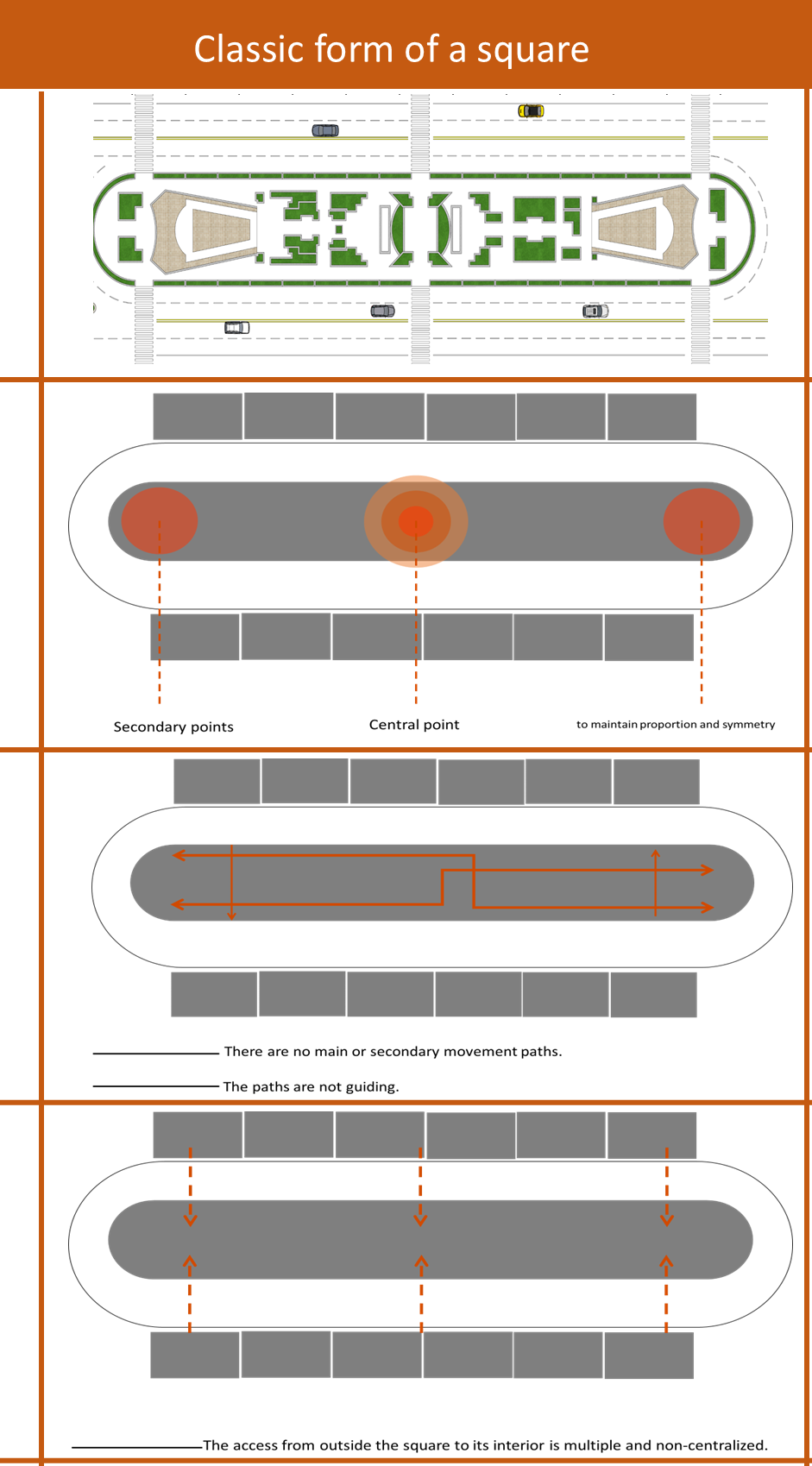 Classic form of a square

Secondary points

Central point

to maintain proportion and symmetry

There are no main or secondary movement paths.

The paths are not guiding.

The access from outside the square to its interior is multiple and non-centralized.